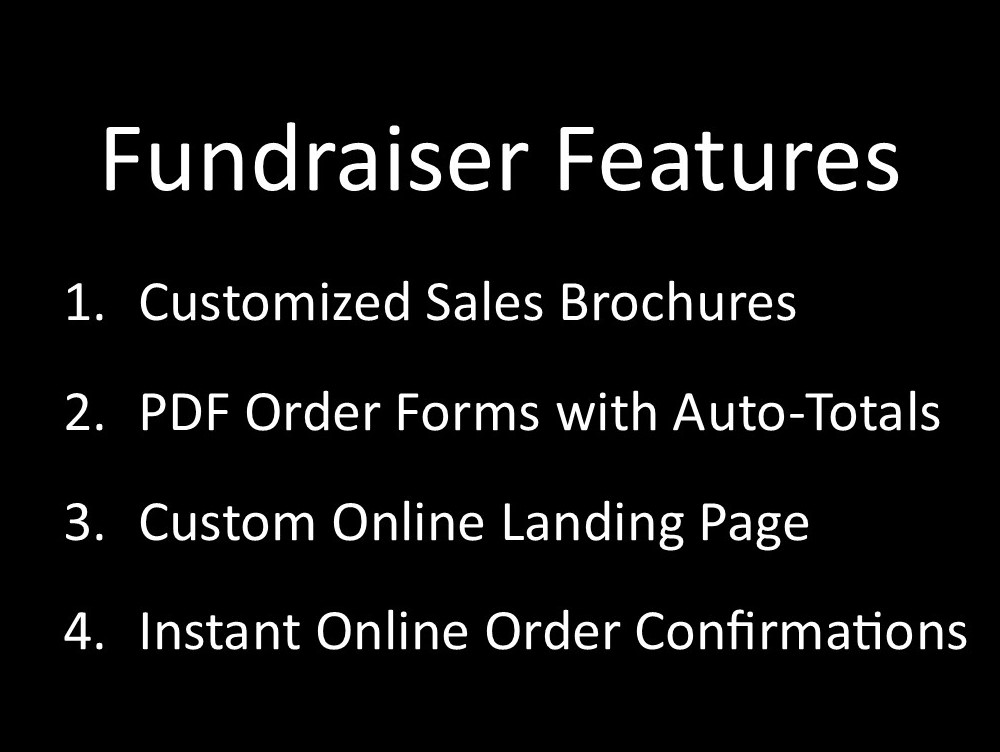 Fundraiser Features

1. Customized Sales Brochures
2. PDF Order Forms with Auto-Totals
3. Custom Online Landing Page
4. Instant Online Order Confirmations